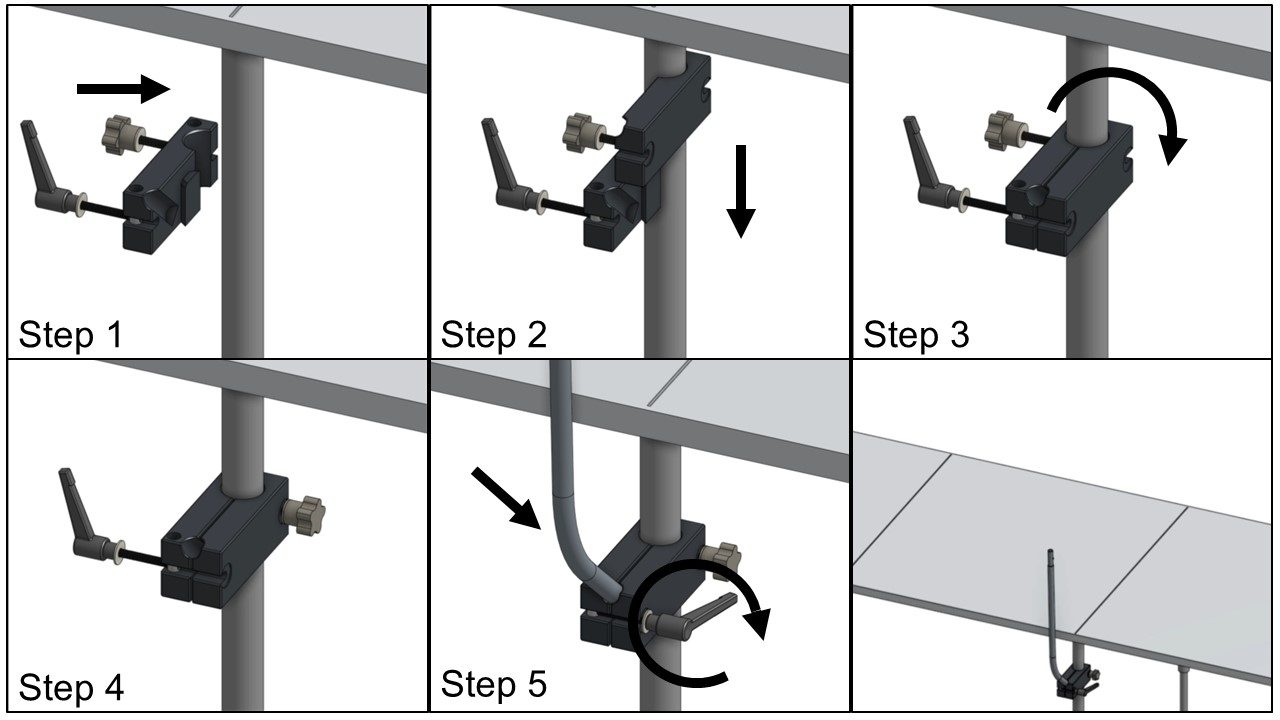 Step 1

Step 2

Step 3

Step 4

Step 5